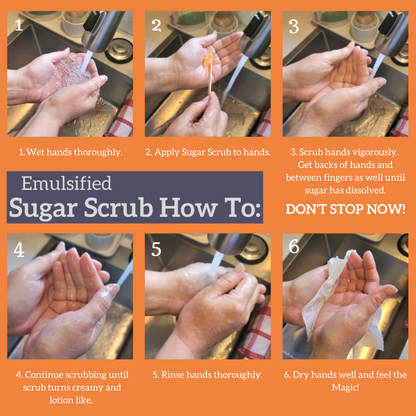 1

2

3

1. Wet hands thoroughly.

2. Apply Sugar Scrub to hands.

3. Scrub hands vigorously. Get backs of hands and between fingers as well until sugar has dissolved.

DON'T STOP NOW!

Emulsified
Sugar Scrub How To:

4

5

6

4. Continue scrubbing until scrub turns creamy and lotion like.

5. Rinse hands thoroughly.

6. Dry hands well and feel the Magic!