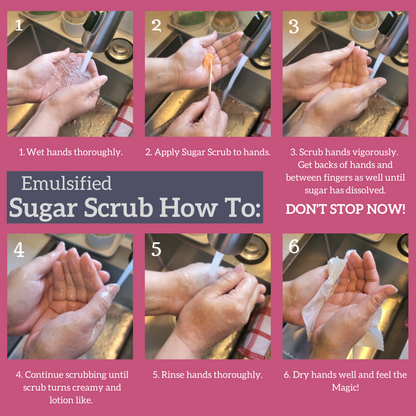 1

2

3

1. Wet hands thoroughly.

2. Apply Sugar Scrub to hands.

3. Scrub hands vigorously. Get backs of hands and between fingers as well until sugar has dissolved.

DON'T STOP NOW!

Emulsified
Sugar Scrub How To:

4

5

6

4. Continue scrubbing until scrub turns creamy and lotion like.

5. Rinse hands thoroughly.

6. Dry hands well and feel the Magic!