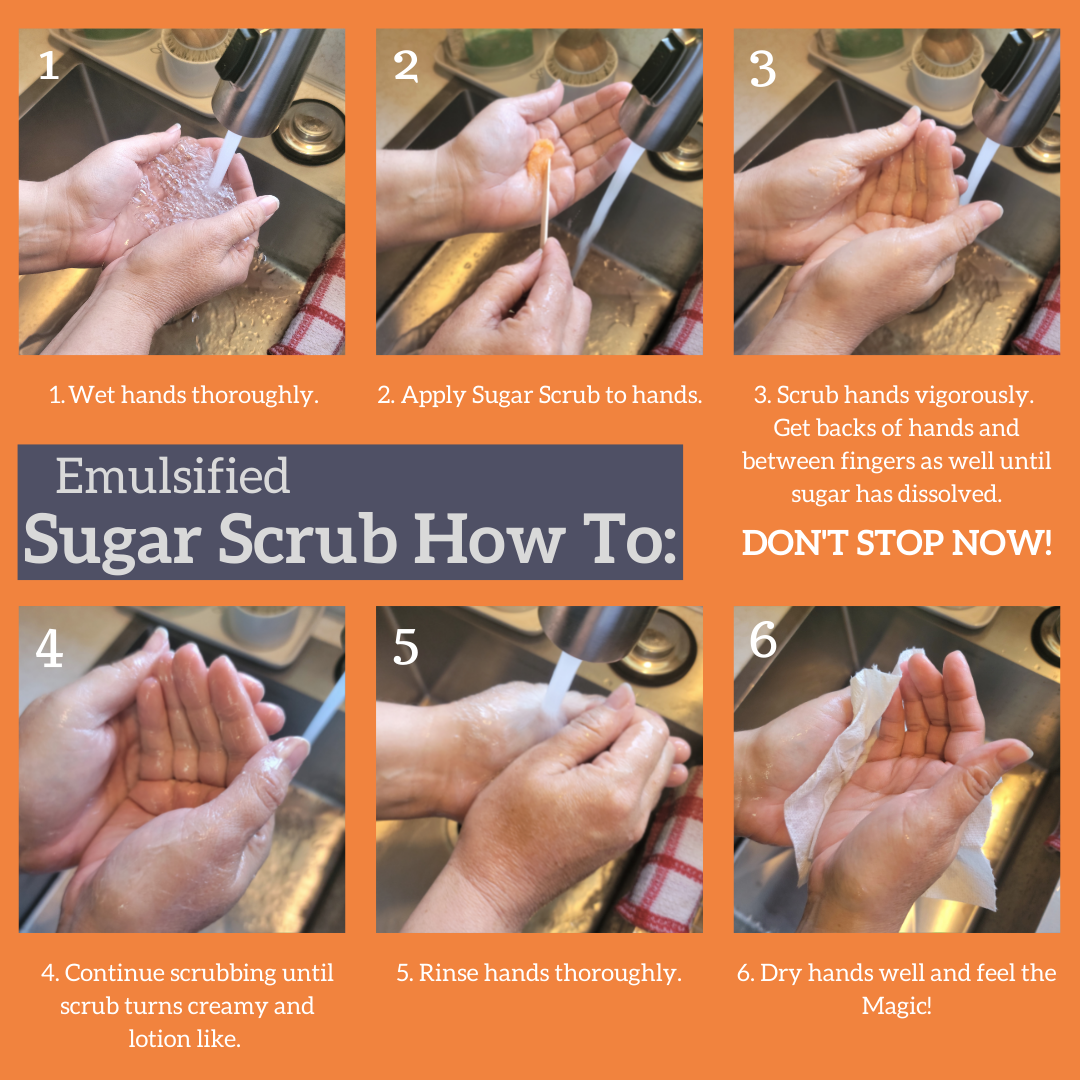 1

2

3

1. Wet hands thoroughly.

2. Apply Sugar Scrub to hands.

3. Scrub hands vigorously. Get backs of hands and between fingers as well until sugar has dissolved.

DON'T STOP NOW!

Emulsified
Sugar Scrub How To:

4

5

6

4. Continue scrubbing until scrub turns creamy and lotion like.

5. Rinse hands thoroughly.

6. Dry hands well and feel the Magic!