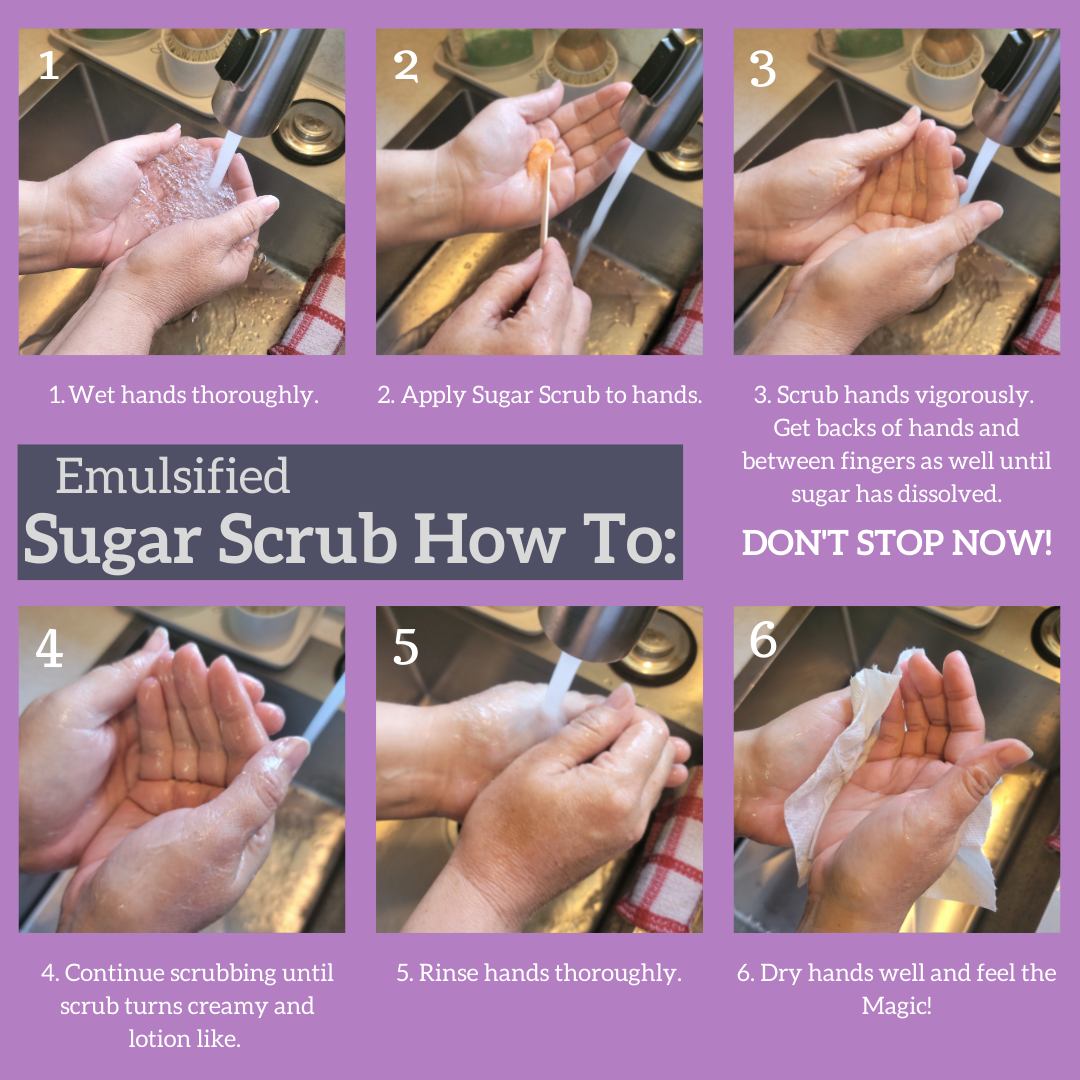 1

2

3

1. Wet hands thoroughly.

2. Apply Sugar Scrub to hands.

3. Scrub hands vigorously. Get backs of hands and between fingers as well until sugar has dissolved.

DON'T STOP NOW!

Emulsified
Sugar Scrub How To:

4

5

6

4. Continue scrubbing until scrub turns creamy and lotion like.

5. Rinse hands thoroughly.

6. Dry hands well and feel the Magic!