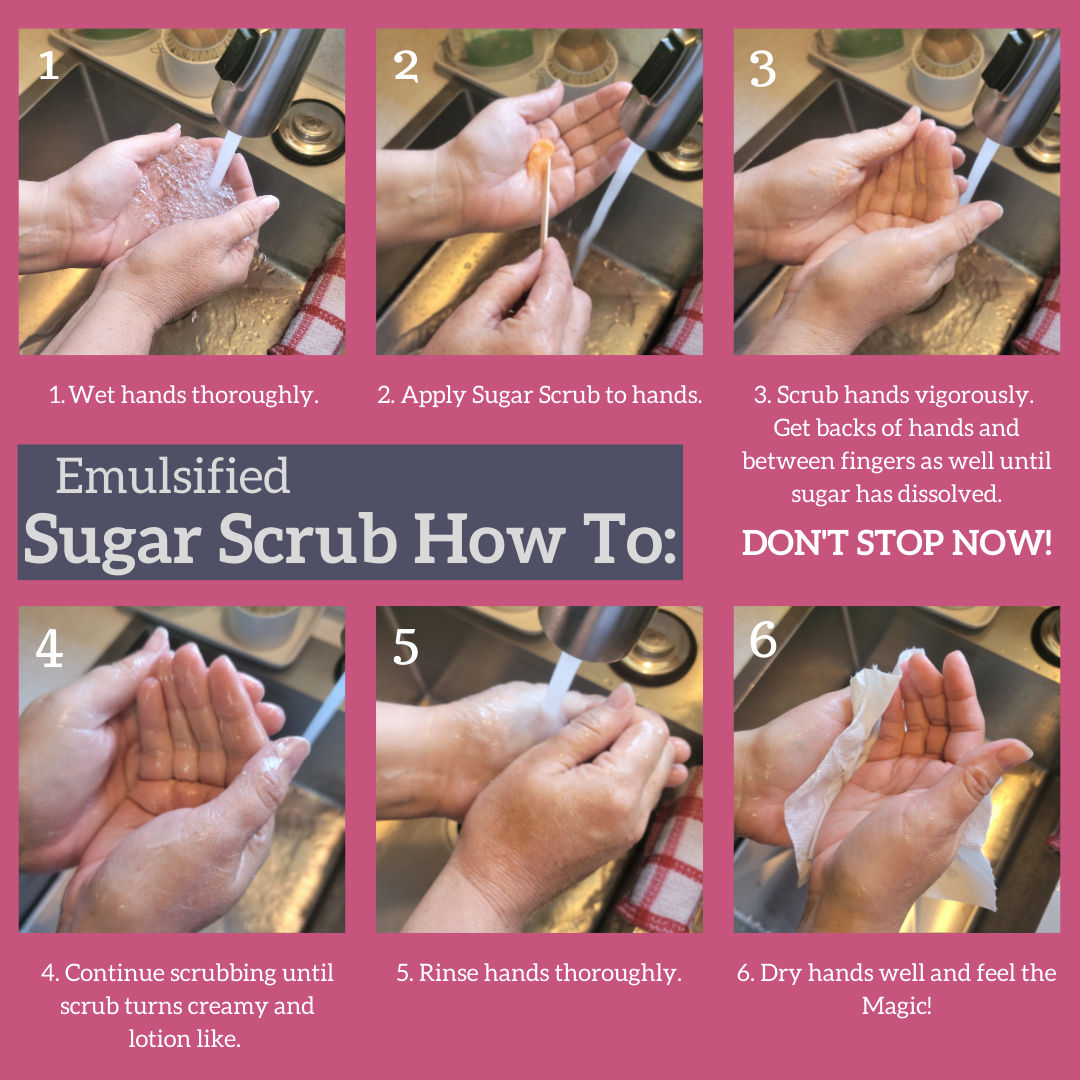 1

2

3

1. Wet hands thoroughly.

2. Apply Sugar Scrub to hands.

3. Scrub hands vigorously. Get backs of hands and between fingers as well until sugar has dissolved.

DON'T STOP NOW!

Emulsified
Sugar Scrub How To:

4

5

6

4. Continue scrubbing until scrub turns creamy and lotion like.

5. Rinse hands thoroughly.

6. Dry hands well and feel the Magic!